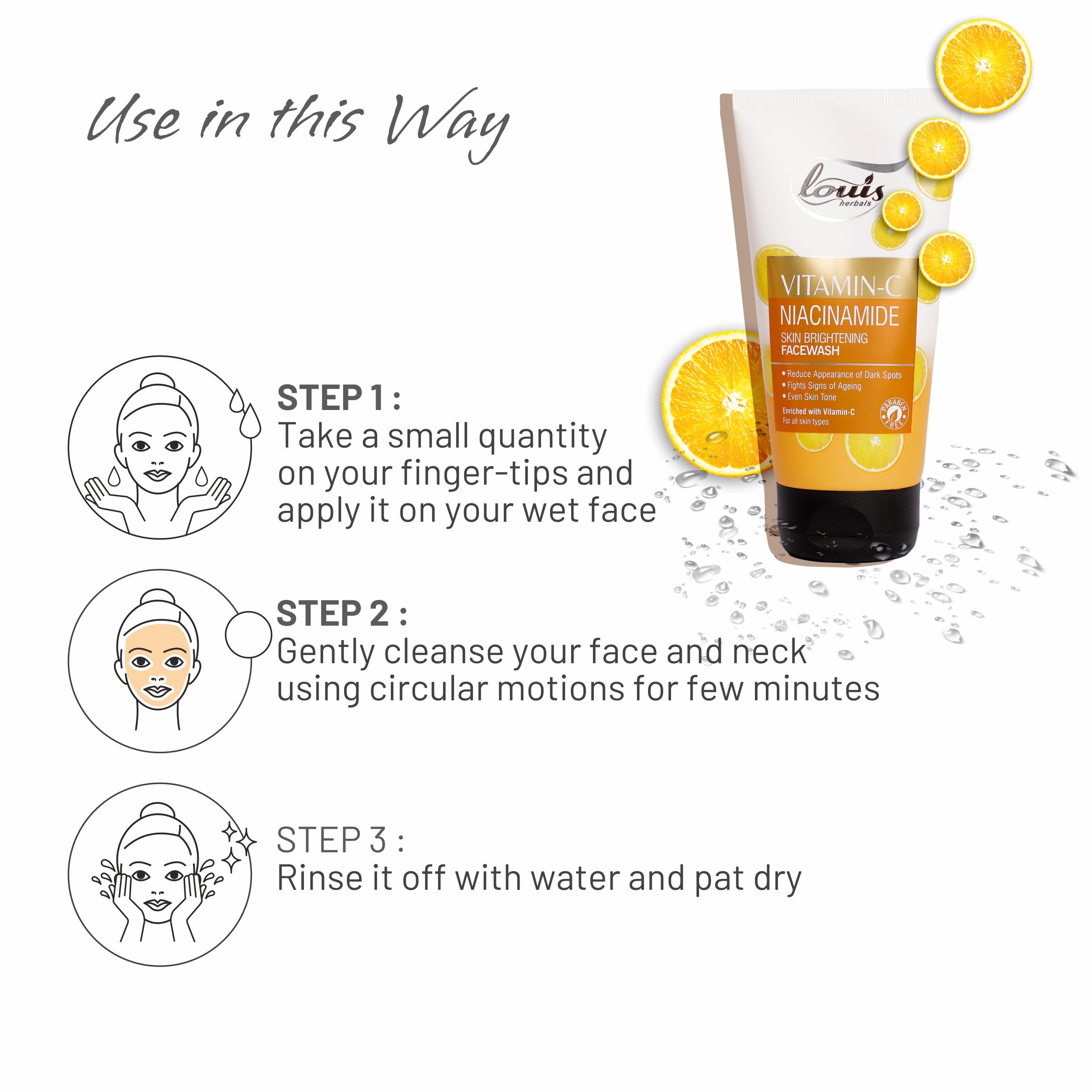 Use in this Way

louis herbals

VITAMIN-C
NIACINAMIDE
SKIN BRIGHTENING
FACEWASH

• Reduce Appearance of Dark Spots
• Fights Signs of Ageing
• Even Skin Tone

Enriched with Vitamin-C
For all skin types

PARABEN FREE

STEP 1 :
Take a small quantity on your finger-tips and apply it on your wet face

STEP 2 :
Gently cleanse your face and neck using circular motions for few minutes

STEP 3 :
Rinse it off with water and pat dry