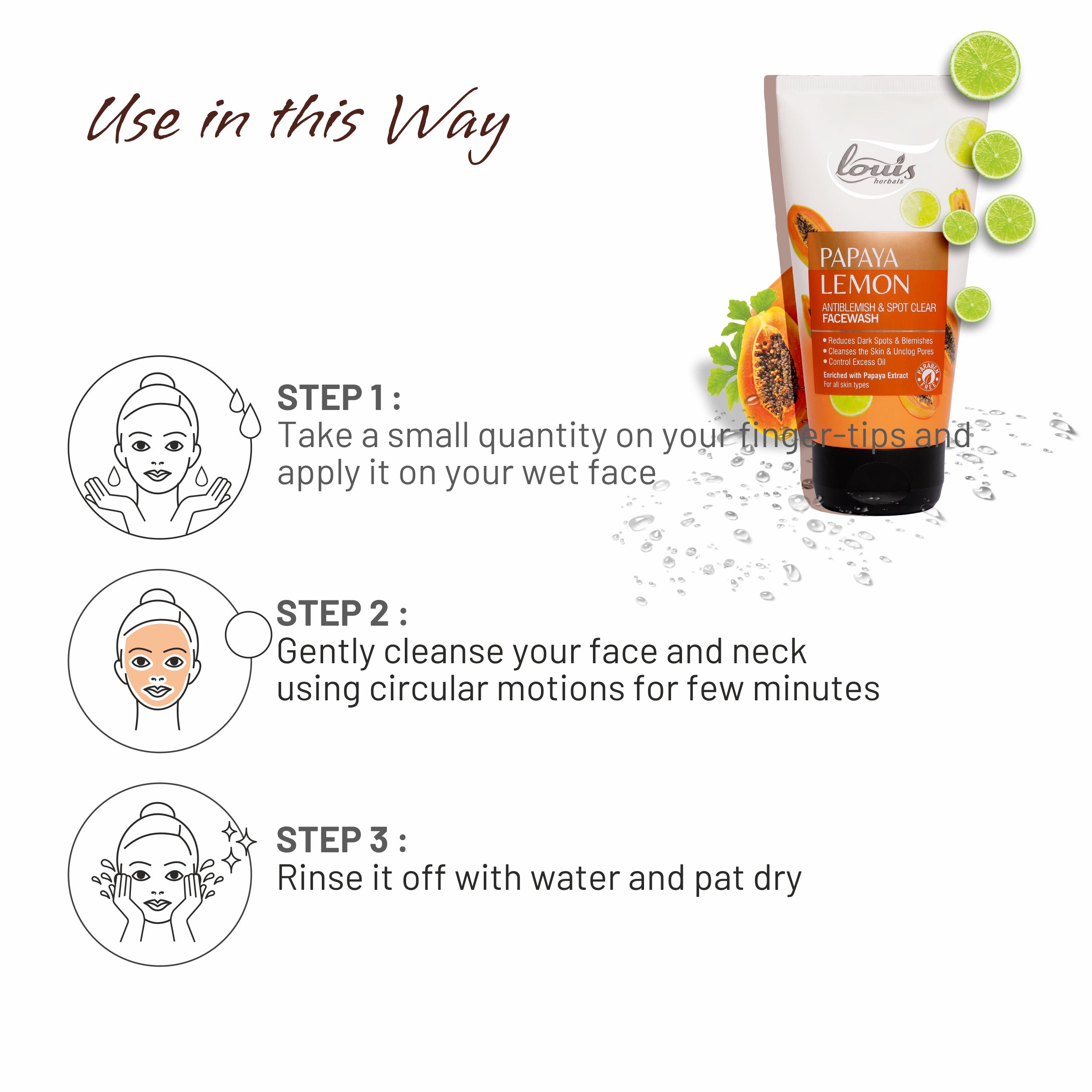 Use in this Way

louis
herbals

PAPAYA
LEMON
ANTIBLEMISH & SPOT CLEAR
FACEWASH

• Reduces Dark Spots & Blemishes
• Cleanses the Skin & Unclog Pores
• Control Excess Oil

Enriched with Papaya Extract
For all skin types

PARABEN FREE

STEP 1 :
Take a small quantity on your finger-tips and apply it on your wet face

STEP 2 :
Gently cleanse your face and neck using circular motions for few minutes

STEP 3 :
Rinse it off with water and pat dry