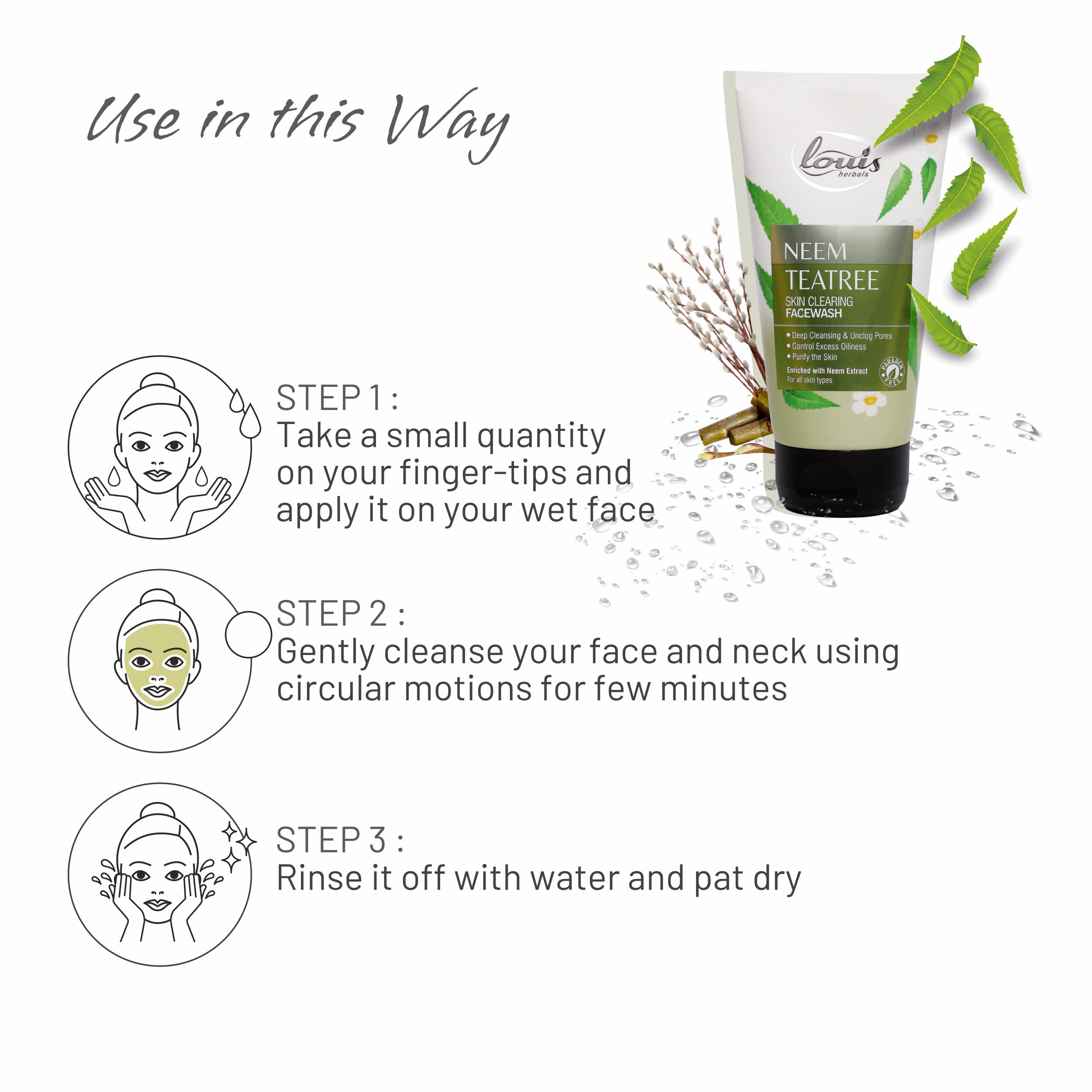 Use in this Way

louis herbals

NEEM
TEATREE
SKIN CLEARING
FACEWASH

• Deep Cleansing & Unclog Pores
• Control Excess Oiliness
• Purify the Skin

Enriched with Neem Extract
For all skin types

PARABEN FREE

STEP 1 :
Take a small quantity on your finger-tips and apply it on your wet face

STEP 2 :
Gently cleanse your face and neck using circular motions for few minutes

STEP 3 :
Rinse it off with water and pat dry