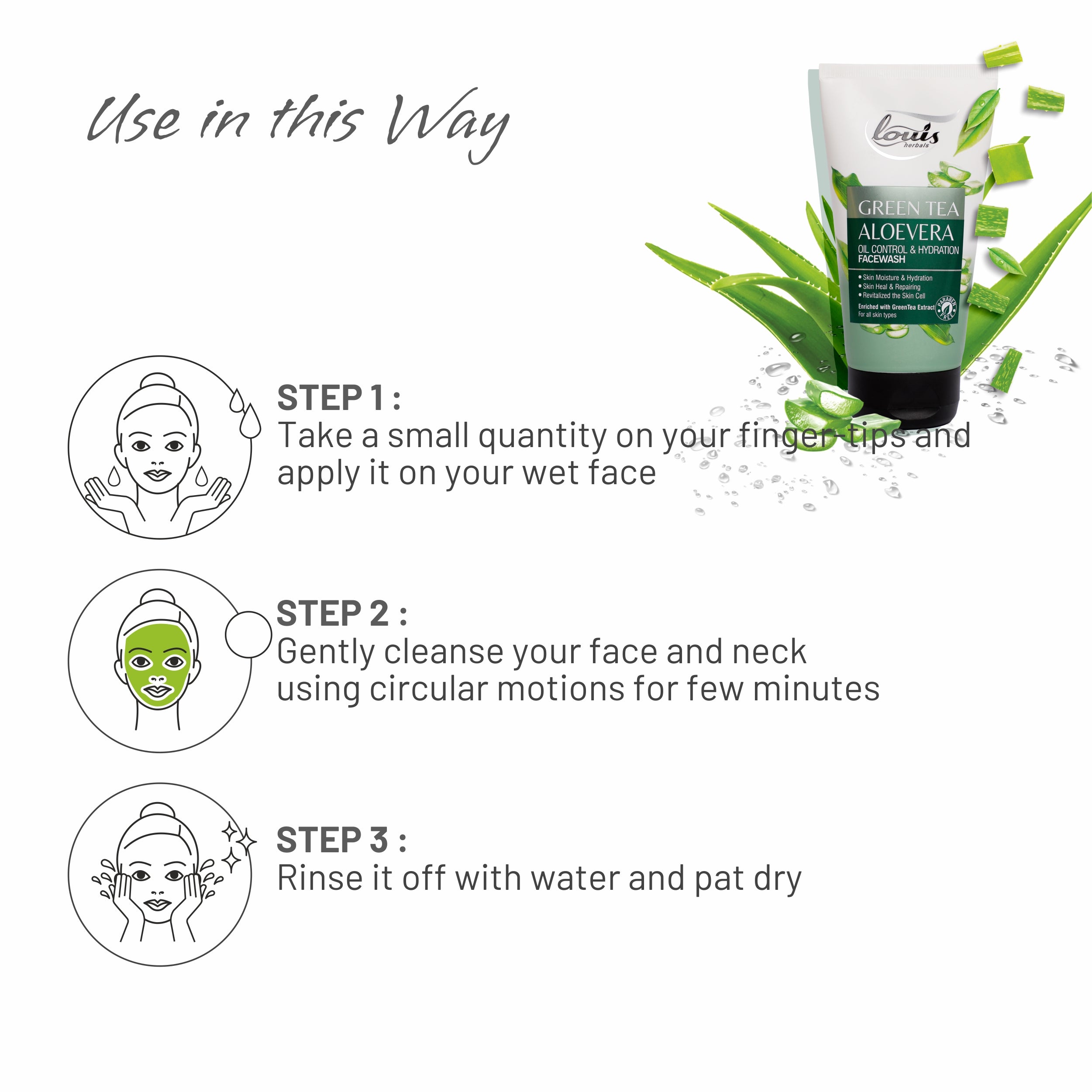 Use in this Way

louis
herbals

GREEN TEA
ALOEVERA
OIL CONTROL & HYDRATION
FACEWASH

• Skin Moisture & Hydration
• Skin Heal & Repairing
• Revitalized the Skin Cell

Enriched with GreenTea Extract
For all skin types

PARABEN FREE

STEP 1 :
Take a small quantity on your finger-tips and apply it on your wet face

STEP 2 :
Gently cleanse your face and neck using circular motions for few minutes

STEP 3 :
Rinse it off with water and pat dry