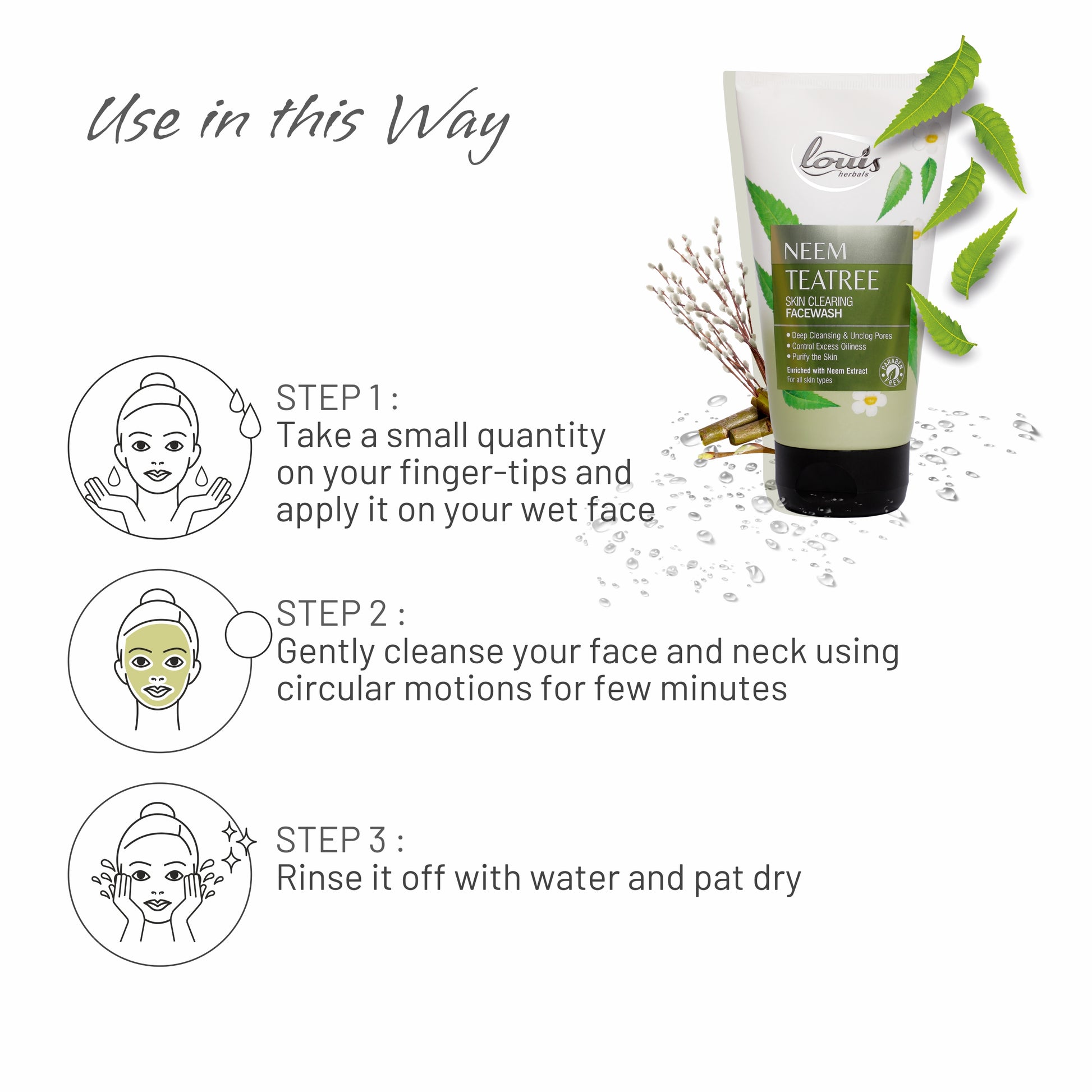 Use in this Way

louis herbals

NEEM TEATREE
SKIN CLEARING
FACEWASH

• Deep Cleansing & Unclog Pores
• Control Excess Oiliness
• Purify the Skin

Enriched with Neem Extract
For all skin types

PARABEN FREE

STEP 1 :
Take a small quantity on your finger-tips and apply it on your wet face

STEP 2 :
Gently cleanse your face and neck using circular motions for few minutes

STEP 3 :
Rinse it off with water and pat dry